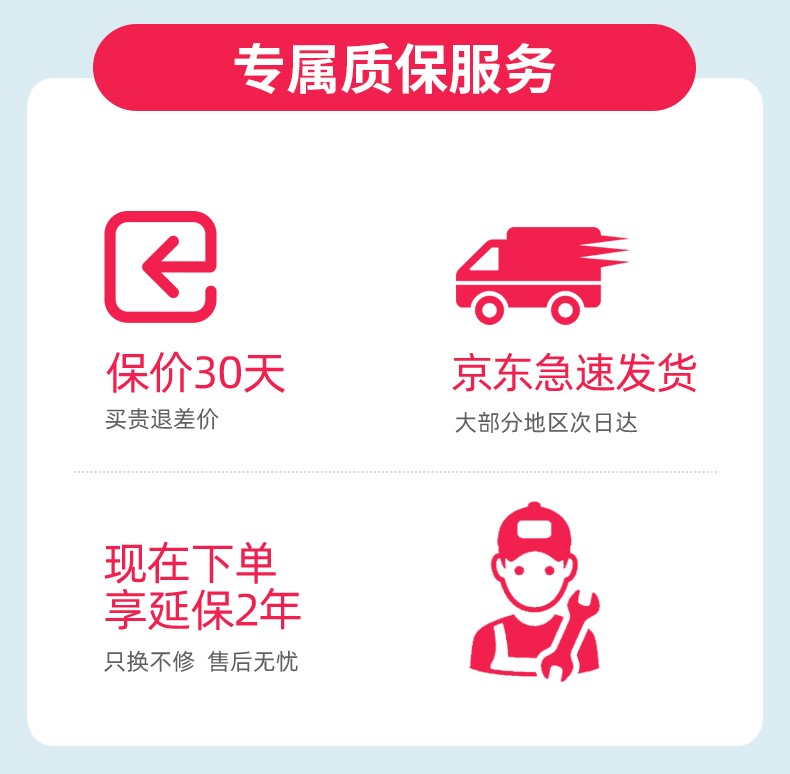 专属质保服务

保价30天
买贵退差价

京东急速发货
大部分地区次日达

现在下单
享延保2年
只换不修 售后无忧