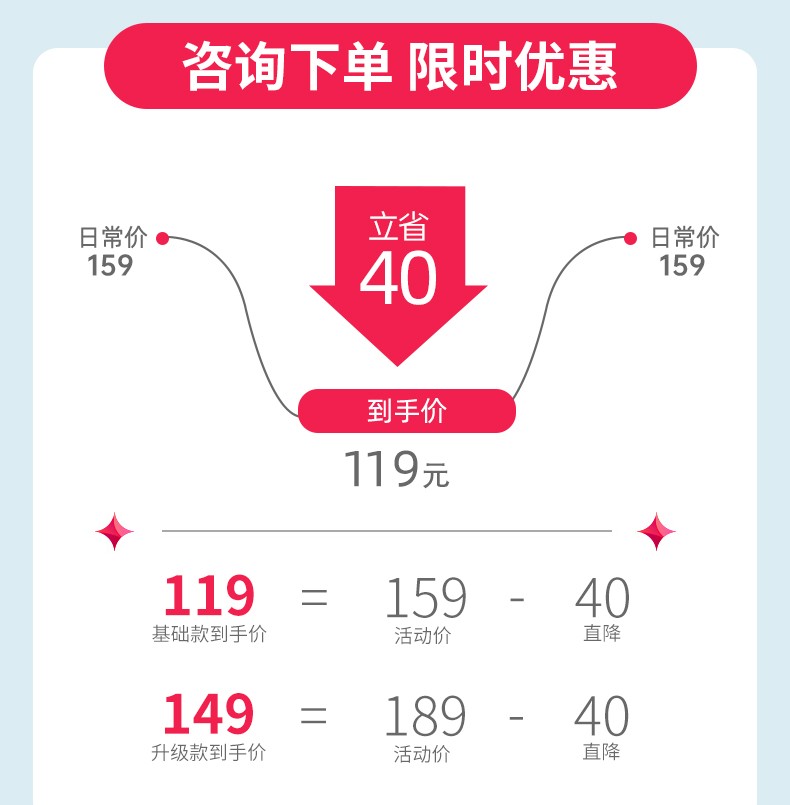 咨询下单 限时优惠

日常价
159

立省
40

日常价
159

到手价

119元

119 = 159 - 40
基础款到手价 活动价 直降

149 = 189 - 40
升级款到手价 活动价 直降