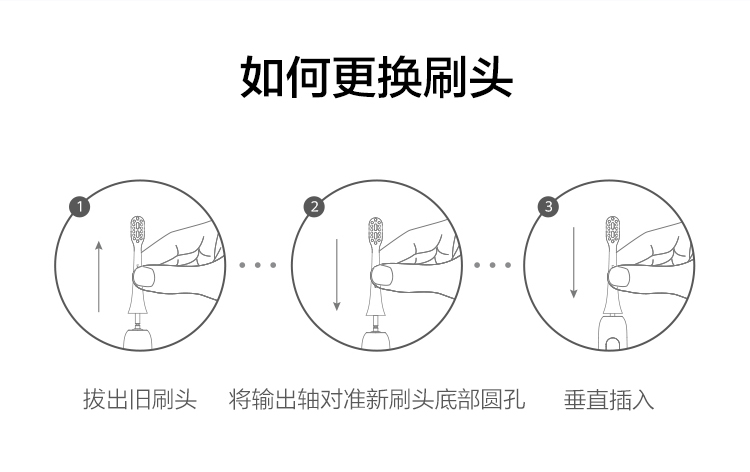 如何更换刷头

1

2

3

拔出旧刷头

将输出轴对准新刷头底部圆孔

垂直插入