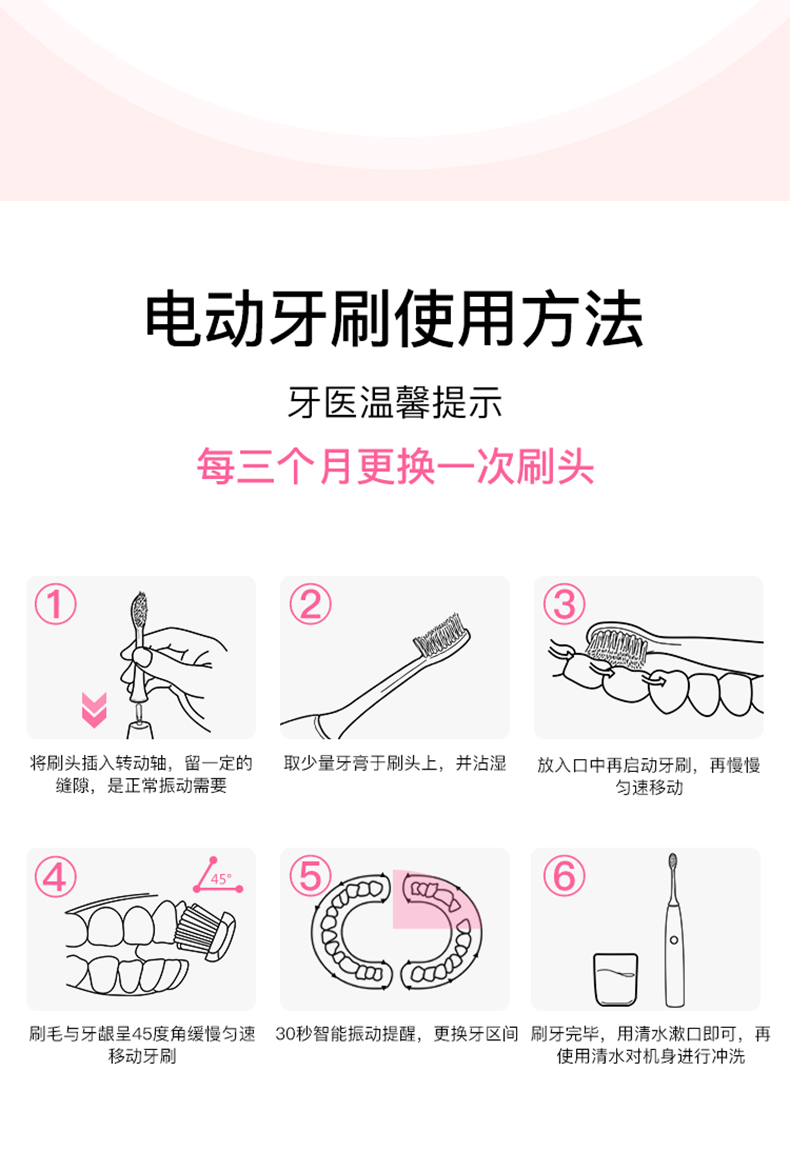 电动牙刷使用方法

牙医温馨提示

每三个月更换一次刷头

①

将刷头插入转动轴，留一定的缝隙，是正常振动需要

②

取少量牙膏于刷头上，并沾湿

③

放入口中再启动牙刷，再慢慢匀速移动

④

45°

刷毛与牙龈呈45度角缓慢匀速移动牙刷

⑤

30秒智能振动提醒，更换牙区间

⑥

刷牙完毕，用清水漱口即可，再使用清水对机身进行冲洗