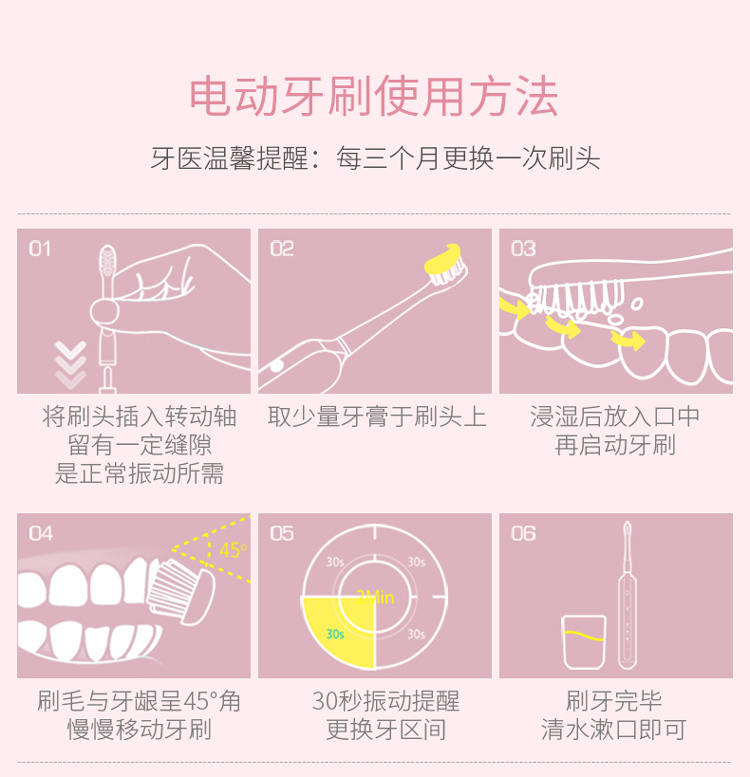 电动牙刷使用方法

牙医温馨提醒：每三个月更换一次刷头

01

将刷头插入转动轴
留有一定缝隙
是正常振动所需

02

取少量牙膏于刷头上

03

浸湿后放入口中
再启动牙刷

04

45°

刷毛与牙龈呈45°角
慢慢移动牙刷

05

30s
30s
2Min
30s
30s

30秒振动提醒
更换牙区间

06

刷牙完毕
清水漱口即可