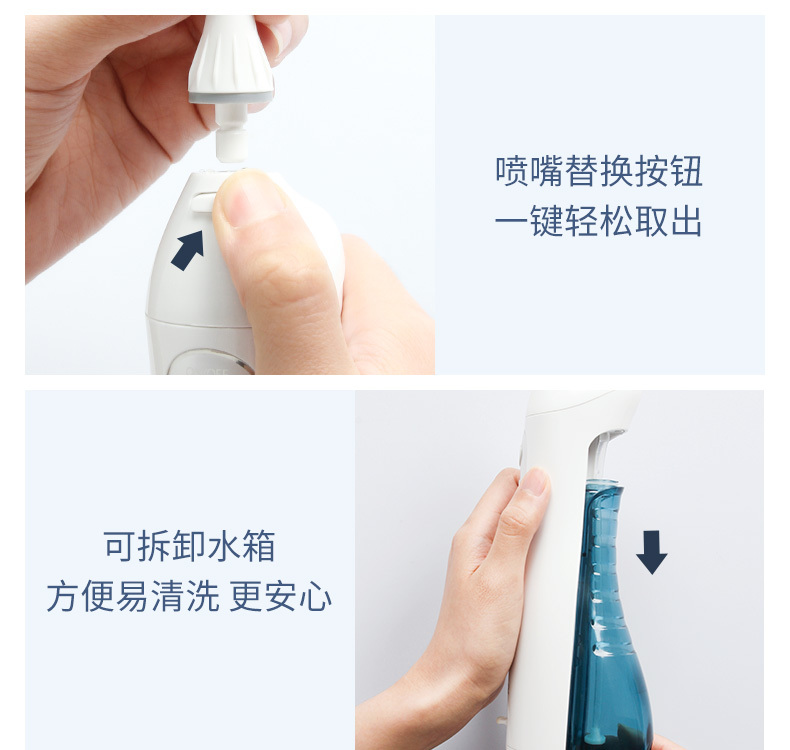 喷嘴替换按钮
一键轻松取出

可拆卸水箱
方便易清洗 更安心