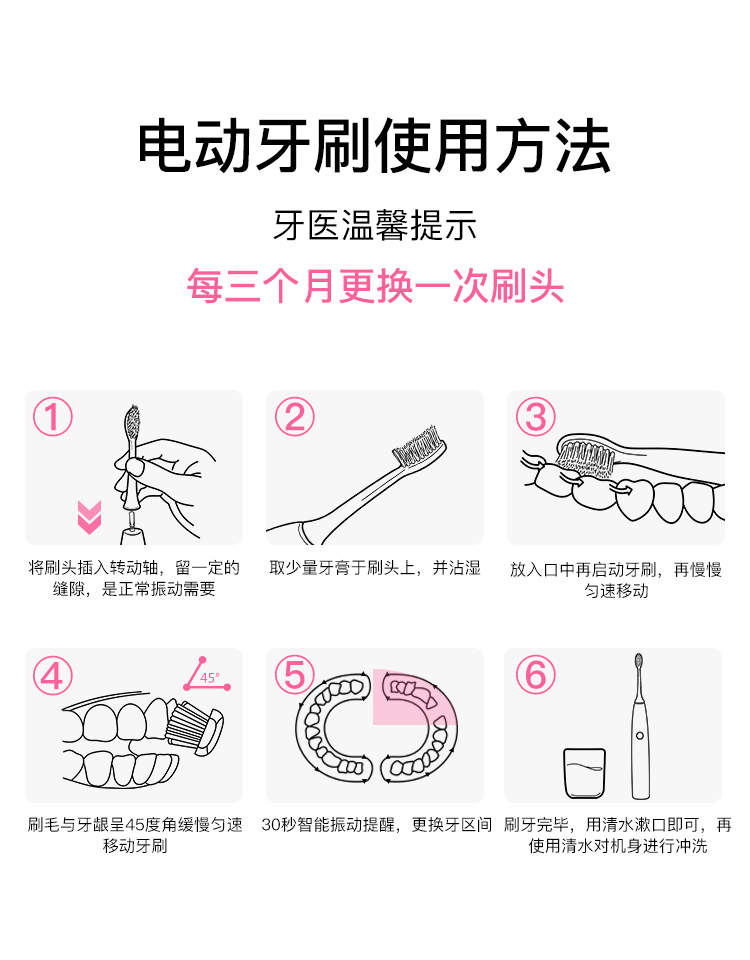 电动牙刷使用方法

牙医温馨提示

每三个月更换一次刷头

①
将刷头插入转动轴，留一定的缝隙，是正常振动需要

②
取少量牙膏于刷头上，并沾湿

③
放入口中再启动牙刷，再慢慢匀速移动

④
45°
刷毛与牙龈呈45度角缓慢匀速移动牙刷

⑤
30秒智能振动提醒，更换牙区间

⑥
刷牙完毕，用清水漱口即可，再使用清水对机身进行冲洗