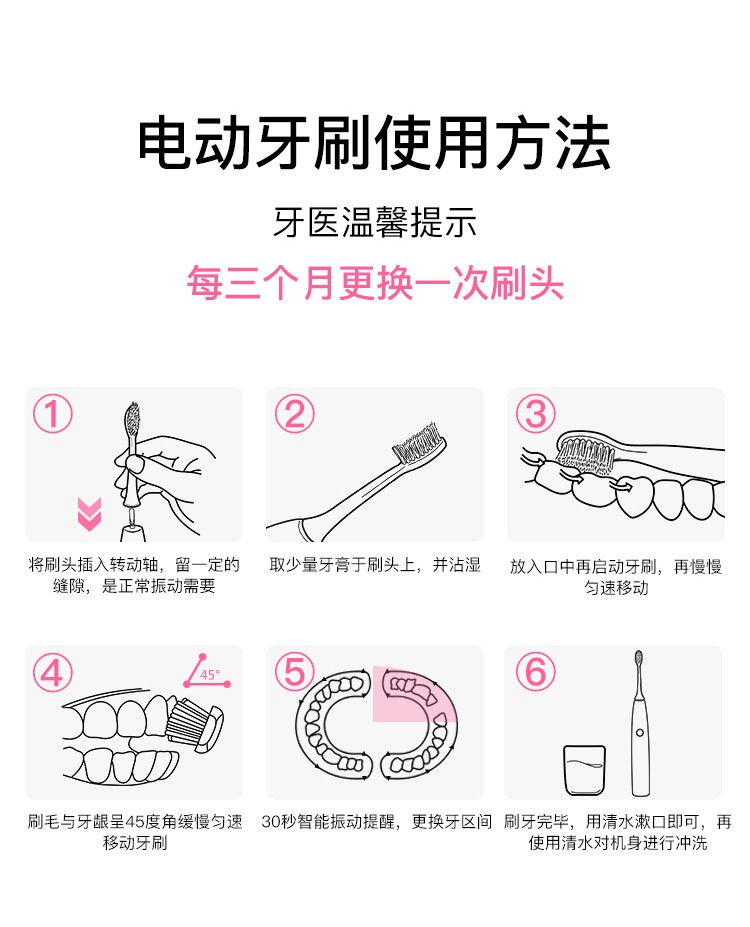 电动牙刷使用方法

牙医温馨提示

每三个月更换一次刷头

①

将刷头插入转动轴，留一定的缝隙，是正常振动需要

②

取少量牙膏于刷头上，并沾湿

③

放入口中再启动牙刷，再慢慢匀速移动

④

45°

刷毛与牙龈呈45度角缓慢匀速移动牙刷

⑤

30秒智能振动提醒，更换牙区间

⑥

刷牙完毕，用清水漱口即可，再使用清水对机身进行冲洗