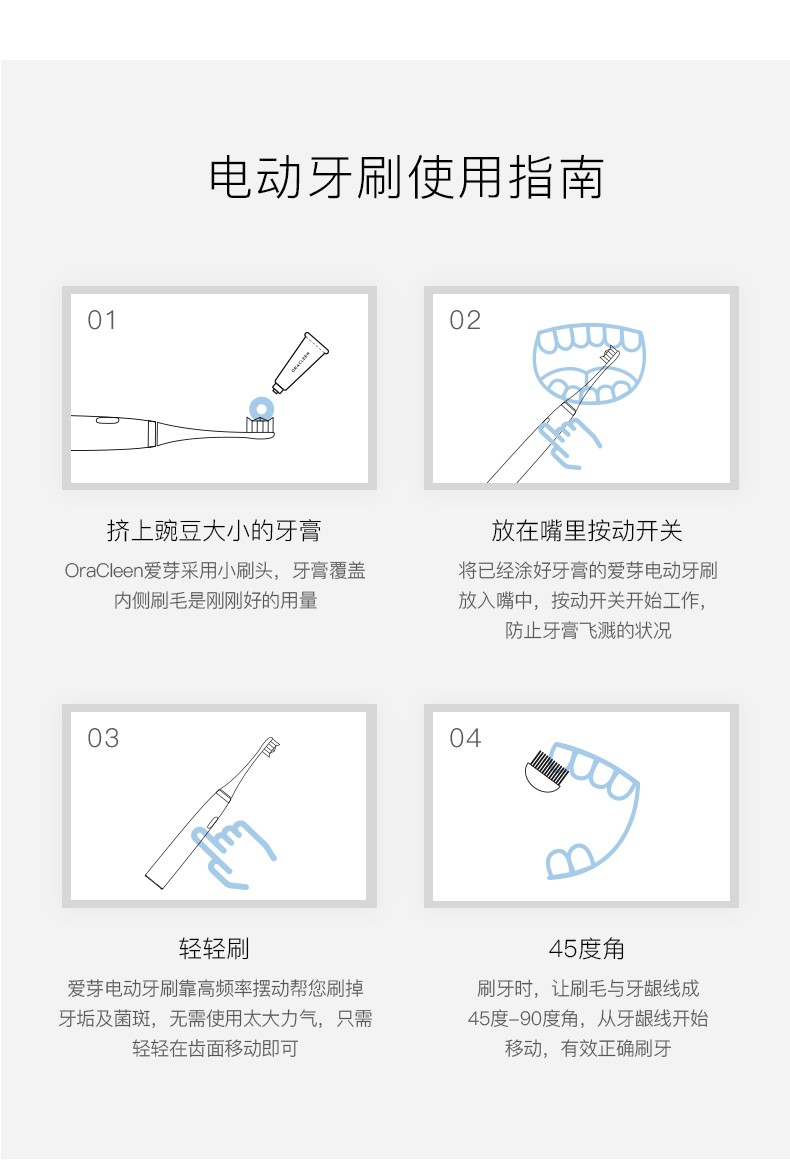 电动牙刷使用指南

01

ORACLEEN

挤上豌豆大小的牙膏

OraCleen爱芽采用小刷头，牙膏覆盖内侧刷毛是刚刚好的用量

02

放在嘴里按动开关

将已经涂好牙膏的爱芽电动牙刷放入嘴中，按动开关开始工作，防止牙膏飞溅的状况

03

轻轻刷

爱芽电动牙刷靠高频率摆动帮您刷掉牙垢及菌斑，无需使用太大力气，只需轻轻在齿面移动即可

04

45度角

刷牙时，让刷毛与牙龈线成45度-90度角，从牙龈线开始移动，有效正确刷牙