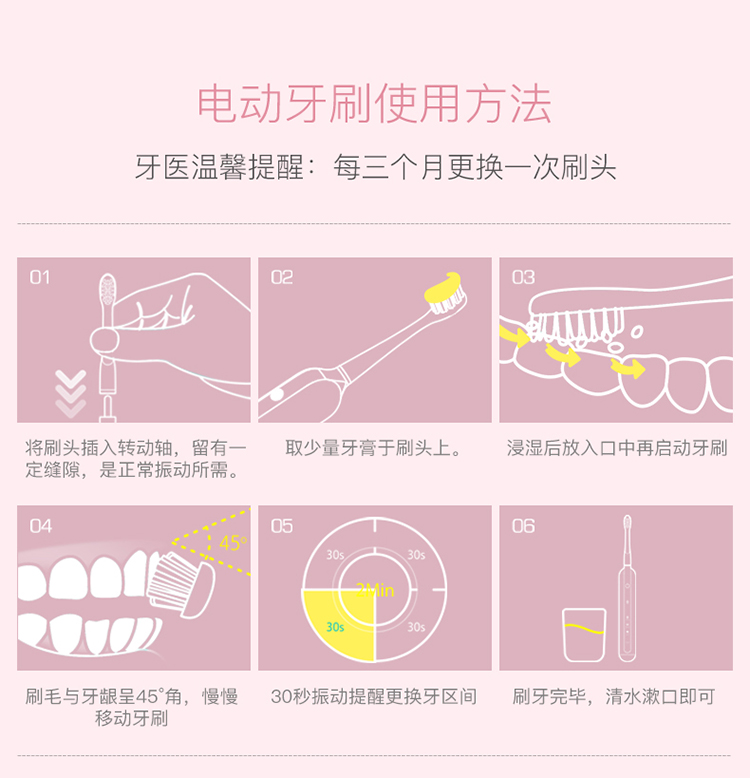 电动牙刷使用方法

牙医温馨提醒：每三个月更换一次刷头

01

将刷头插入转动轴，留有一定缝隙，是正常振动所需。

02

取少量牙膏于刷头上。

03

浸湿后放入口中再启动牙刷

04

45°

刷毛与牙龈呈45°角，慢慢移动牙刷

05

30s

30s

2Min

30s

30s

30秒振动提醒更换牙区间

06

刷牙完毕，清水漱口即可