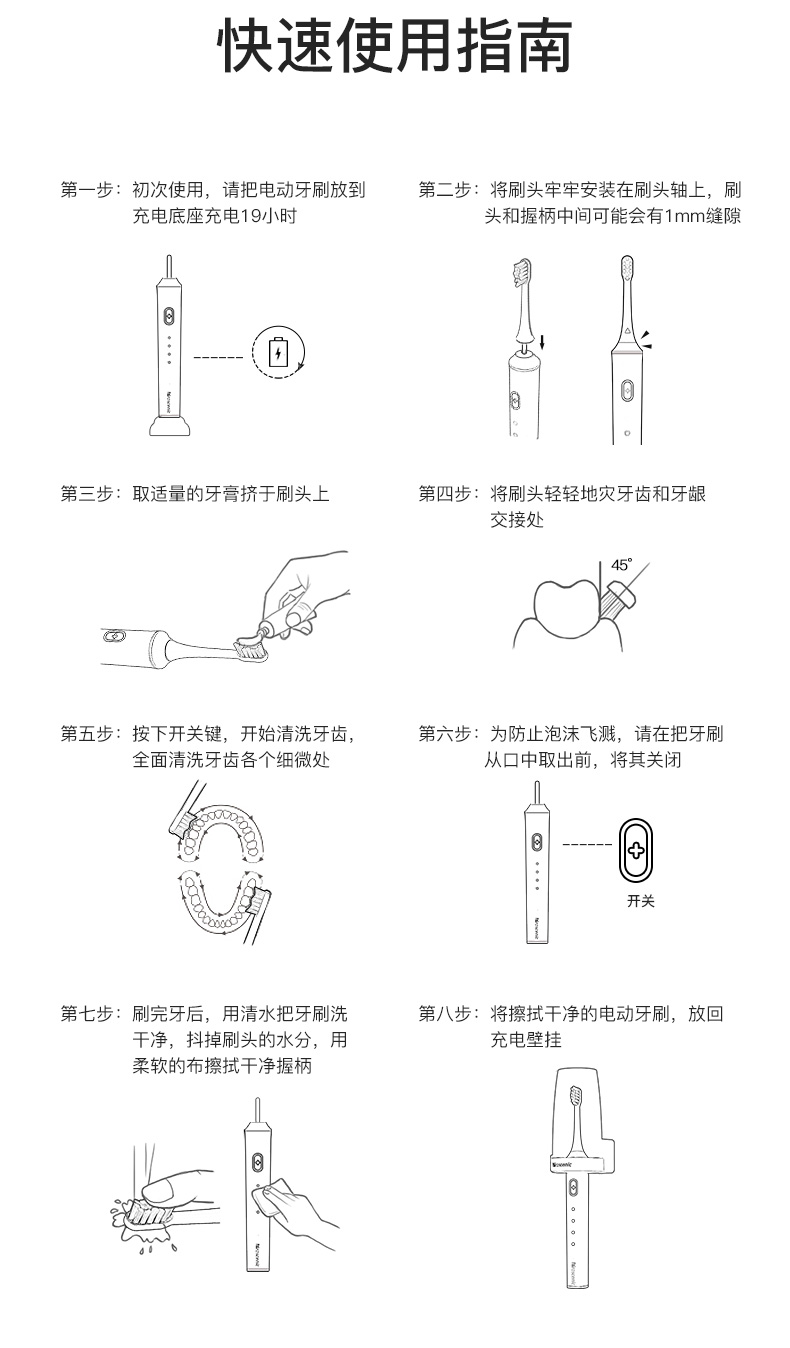 快速使用指南

第一步：初次使用，请把电动牙刷放到充电底座充电19小时

第二步：将刷头牢牢安装在刷头轴上，刷头和握柄中间可能会有1mm缝隙

第三步：取适量的牙膏挤于刷头上

第四步：将刷头轻轻地灾牙齿和牙龈交接处

45°

第五步：按下开关键，开始清洗牙齿，全面清洗牙齿各个细微处

第六步：为防止泡沫飞溅，请在把牙刷从口中取出前，将其关闭

开关

第七步：刷完牙后，用清水把牙刷洗干净，抖掉刷头的水分，用柔软的布擦拭干净握柄

第八步：将擦拭干净的电动牙刷，放回充电壁挂