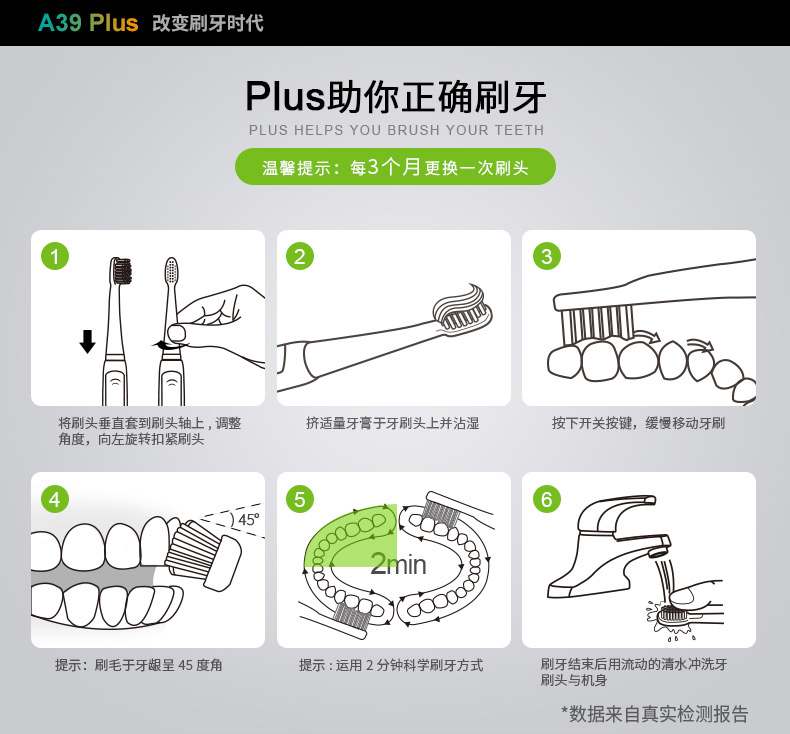 A39 Plus 改变刷牙时代

Plus助你正确刷牙
PLUS HELPS YOU BRUSH YOUR TEETH

温馨提示：每3个月更换一次刷头

1
将刷头垂直套到刷头轴上，调整角度，向左旋转扣紧刷头

2
挤适量牙膏于牙刷头上并沾湿

3
按下开关按键，缓慢移动牙刷

4
45°
提示：刷毛于牙龈呈 45 度角

5
2min
提示：运用 2 分钟科学刷牙方式

6
刷牙结束后用流动的清水冲洗牙刷头与机身

*数据来自真实检测报告